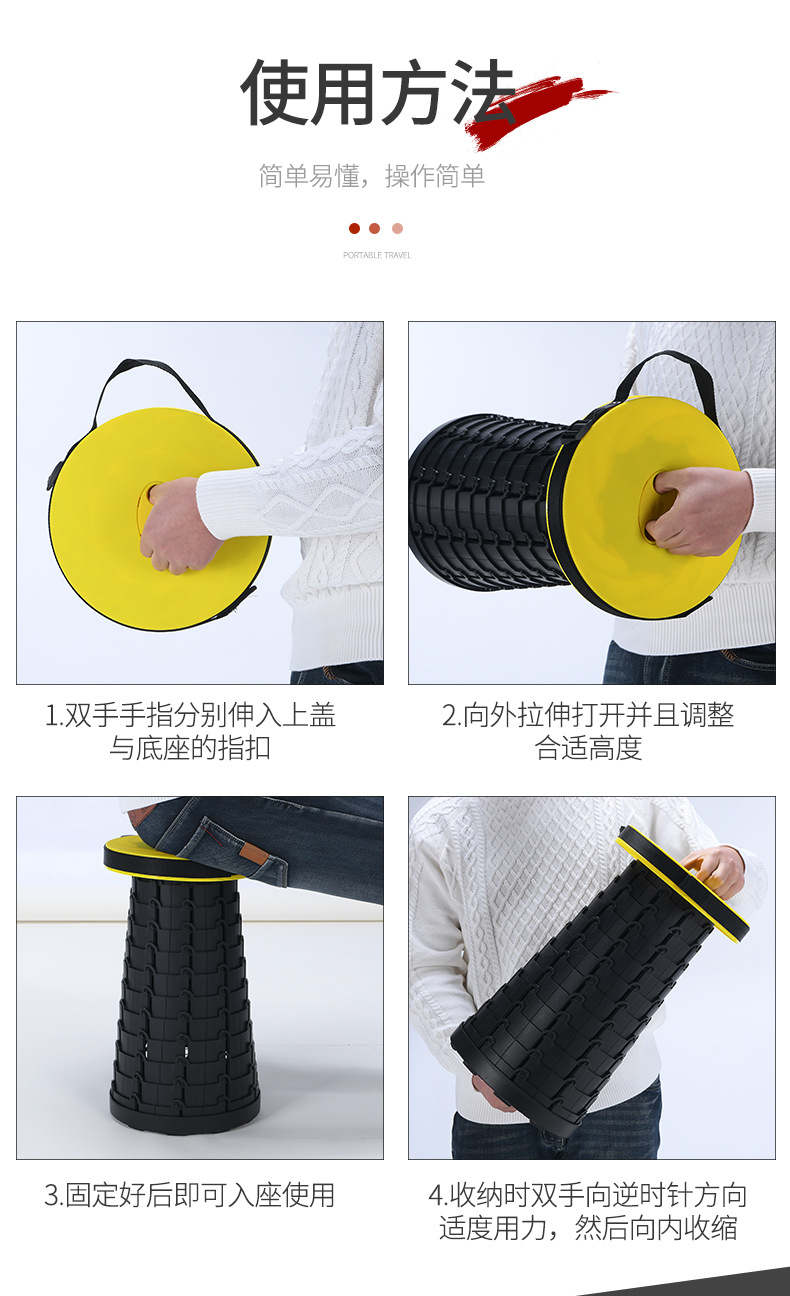 使用方法

简单易懂，操作简单

PORTABLE TRAVEL

1.双手手指分别伸入上盖与底座的指扣

2.向外拉伸打开并且调整合适高度

3.固定好后即可入座使用

4.收纳时双手向逆时针方向适度用力，然后向内收缩